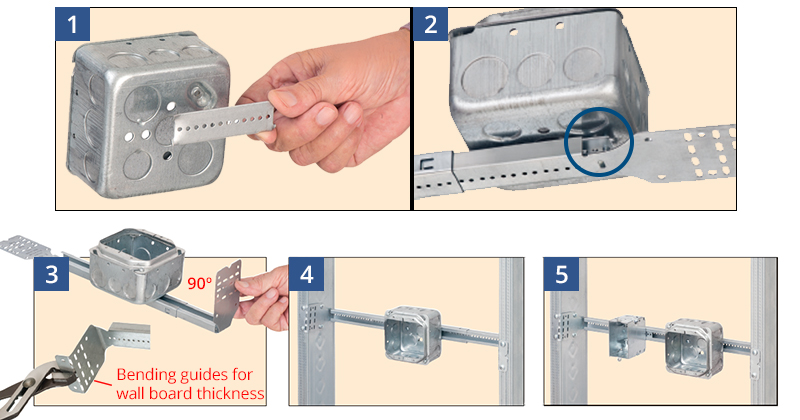 1

2

3

90°

Bending guides for wall board thickness

4

5