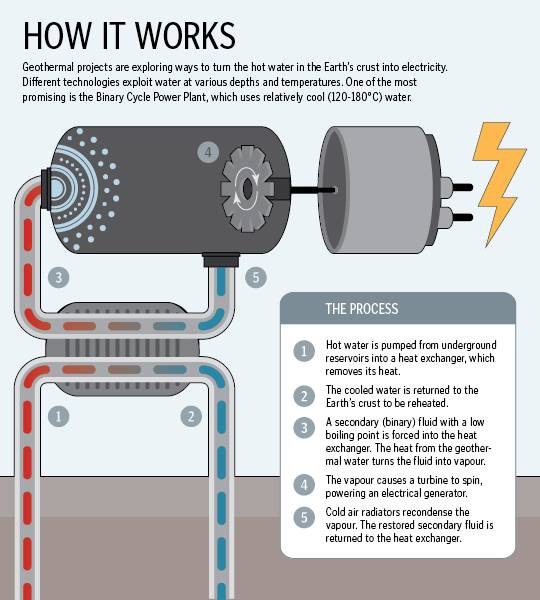 HOW IT WORKS

Geothermal projects are exploring ways to turn the hot water in the Earth's crust into electricity. Different technologies exploit water at various depths and temperatures. One of the most promising is the Binary Cycle Power Plant, which uses relatively cool (120-180°C) water.

4

3

5

1

2

THE PROCESS

1 Hot water is pumped from underground reservoirs into a heat exchanger, which removes its heat.

2 The cooled water is returned to the Earth's crust to be reheated.

3 A secondary (binary) fluid with a low boiling point is forced into the heat exchanger. The heat from the geothermal water turns the fluid into vapour.

4 The vapour causes a turbine to spin, powering an electrical generator.

5 Cold air radiators recondense the vapour. The restored secondary fluid is returned to the heat exchanger.